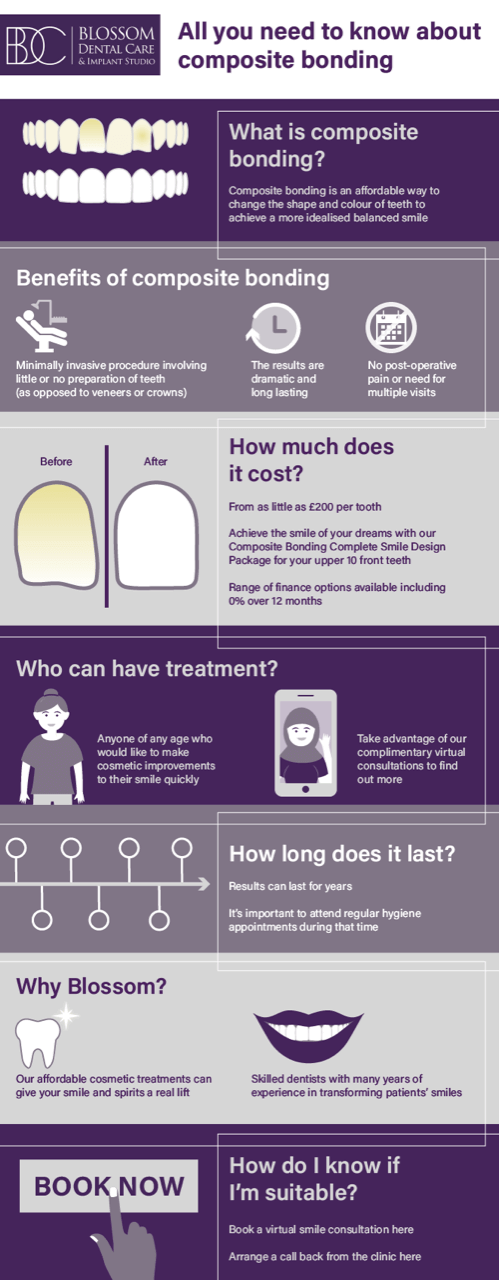 BDC BLOSSOM DENTAL CARE & IMPLANT STUDIO

All you need to know about composite bonding

What is composite bonding?

Composite bonding is an affordable way to change the shape and colour of teeth to achieve a more idealised balanced smile

Benefits of composite bonding

Minimally invasive procedure involving little or no preparation of teeth (as opposed to veneers or crowns)

The results are dramatic and long lasting

No post-operative pain or need for multiple visits

Before

After

How much does it cost?

From as little as £200 per tooth

Achieve the smile of your dreams with our Composite Bonding Complete Smile Design Package for your upper 10 front teeth

Range of finance options available including 0% over 12 months

Who can have treatment?

Anyone of any age who would like to make cosmetic improvements to their smile quickly

Take advantage of our complimentary virtual consultations to find out more

How long does it last?

Results can last for years

It's important to attend regular hygiene appointments during that time

Why Blossom?

Our affordable cosmetic treatments can give your smile and spirits a real lift

Skilled dentists with many years of experience in transforming patients' smiles

BOOK NOW

How do I know if I'm suitable?

Book a virtual smile consultation here

Arrange a call back from the clinic here